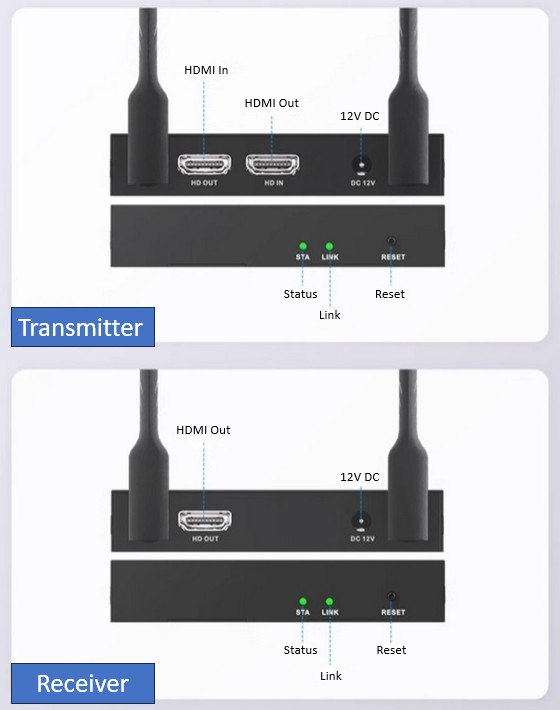 HDMI In

HDMI Out

12V DC

HD OUT

HD IN

DC 12V

STA

LINK

RESET

Status

Link

Reset

Transmitter

HDMI Out

12V DC

HD OUT

DC 12V

STA

LINK

RESET

Status

Link

Reset

Receiver